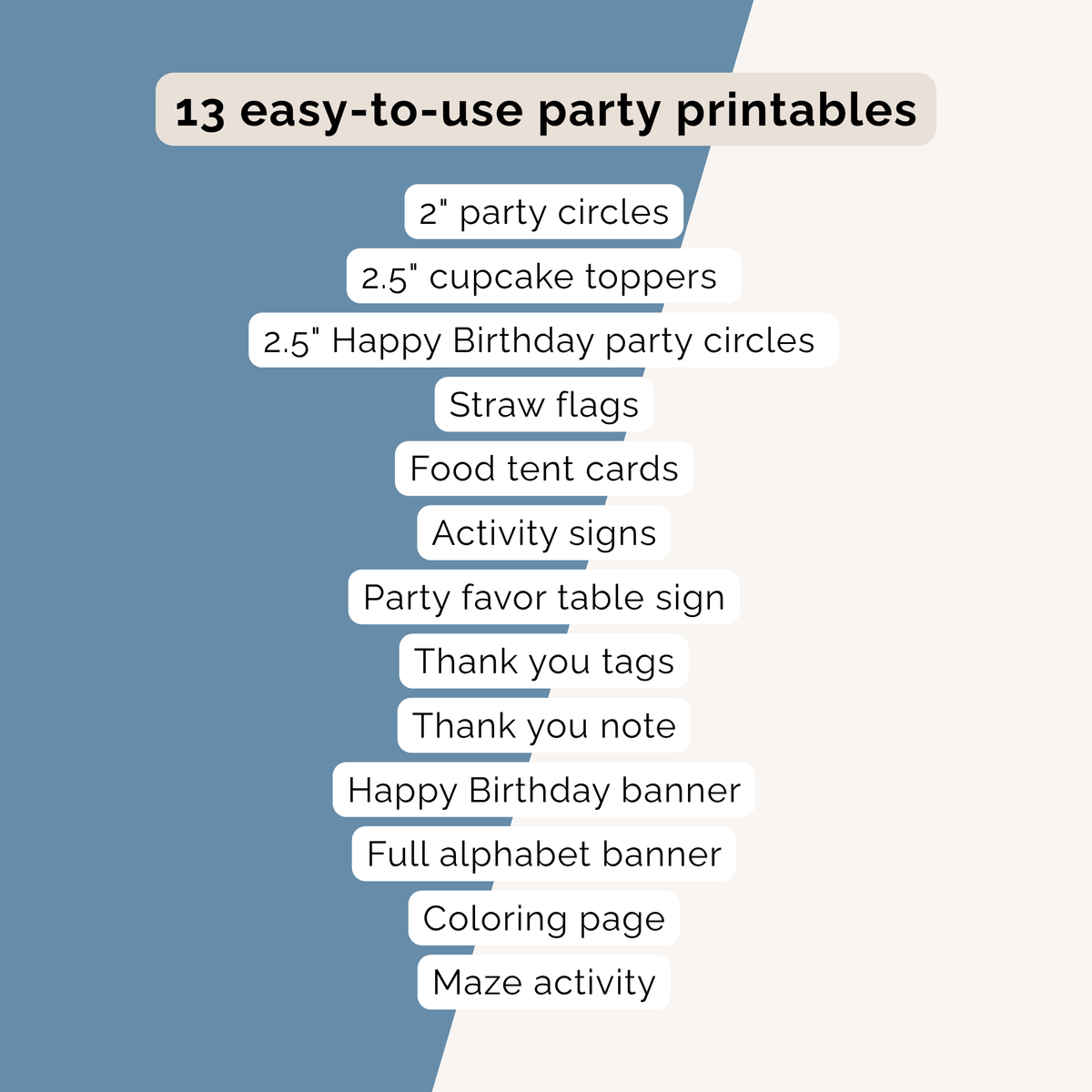 13 easy-to-use party printables

2" party circles

2.5" cupcake toppers

2.5" Happy Birthday party circles

Straw flags

Food tent cards

Activity signs

Party favor table sign

Thank you tags

Thank you note

Happy Birthday banner

Full alphabet banner

Coloring page

Maze activity